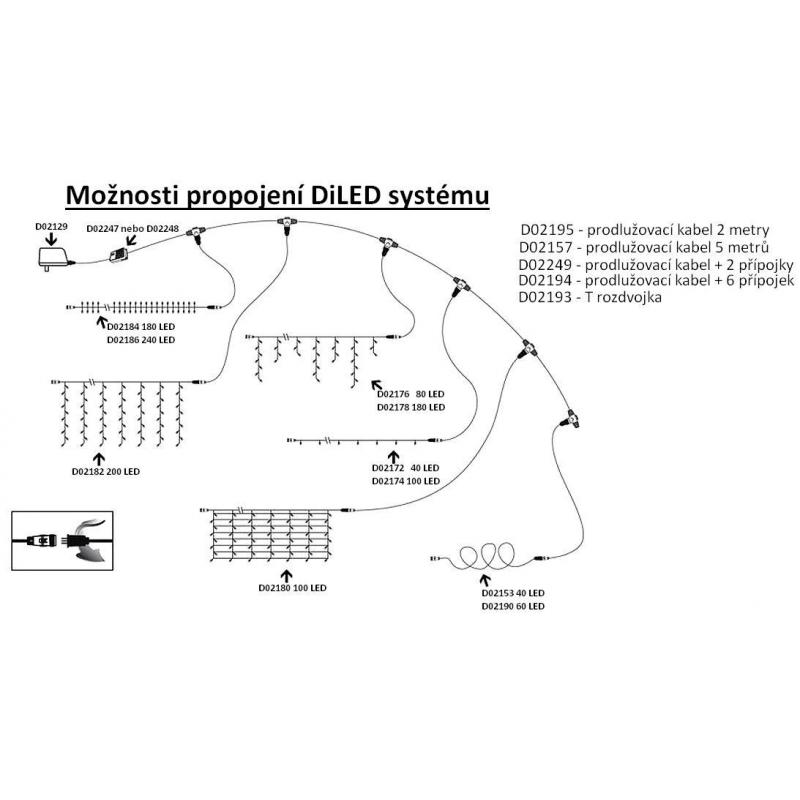 Možnosti propojení DiLED systému

D02129

D02247 nebo D02248

D02195 - prodlužovací kabel 2 metry
D02157 - prodlužovací kabel 5 metrů
D02249 - prodlužovací kabel + 2 přípojky
D02194 - prodlužovací kabel + 6 přípojek
D02193 - T rozdvojka

D02184 180 LED
D02186 240 LED

D02176 80 LED
D02178 180 LED

D02182 200 LED

D02172 40 LED
D02174 100 LED

D02180 100 LED

D02153 40 LED
D02190 60 LED