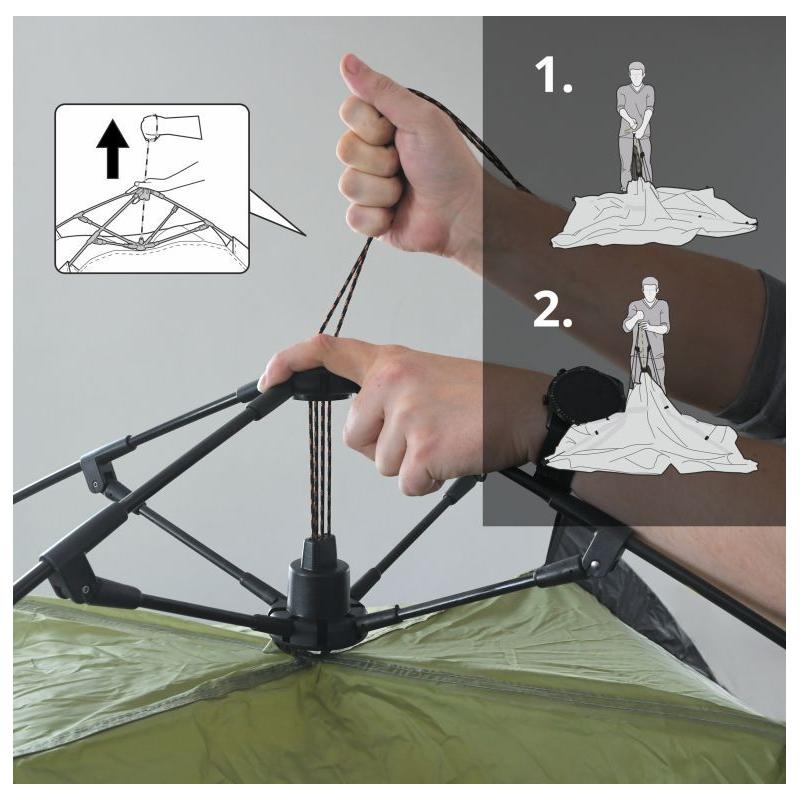 1.

2.