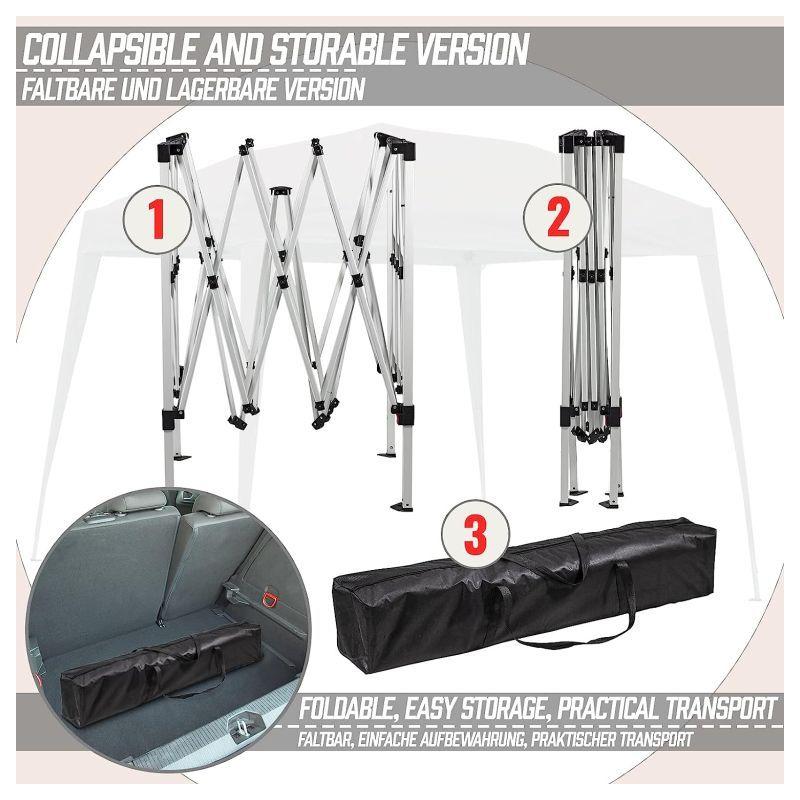 COLLAPSIBLE AND STORABLE VERSION
FALTBARE UND LAGERBARE VERSION

1

2

3

FOLDABLE, EASY STORAGE, PRACTICAL TRANSPORT
FALTBAR, EINFACHE AUFBEWAHRUNG, PRAKTISCHER TRANSPORT