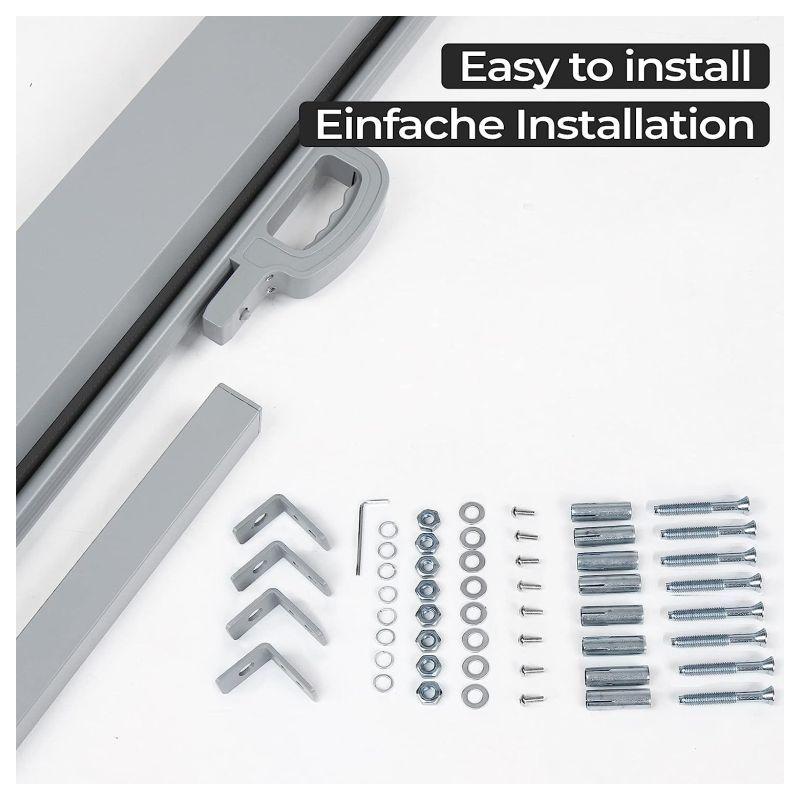 Easy to install
Einfache Installation