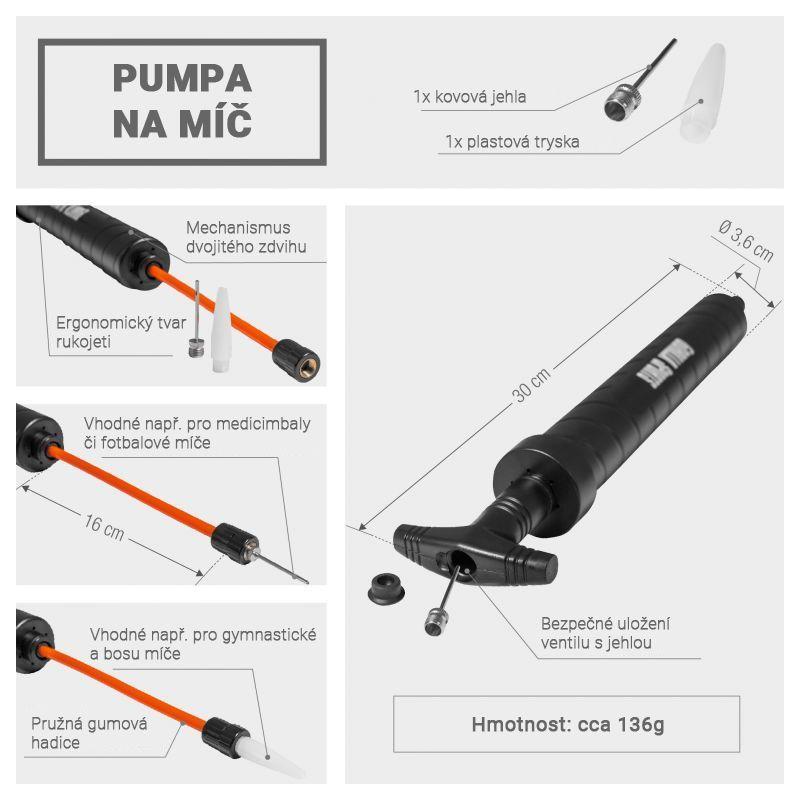 PUMPA NA MÍČ

1x kovová jehla

1x plastová tryska

Mechanismus dvojitého zdvihu

Ergonomický tvar rukojeti

Vhodné např. pro medicimbaly či fotbalové míče

16 cm

Vhodné např. pro gymnastické a bosu míče

Pružná gumová hadice

Ø 3,6 cm

30 cm

Bezpečné uložení ventilu s jehlou

Hmotnost: cca 136g