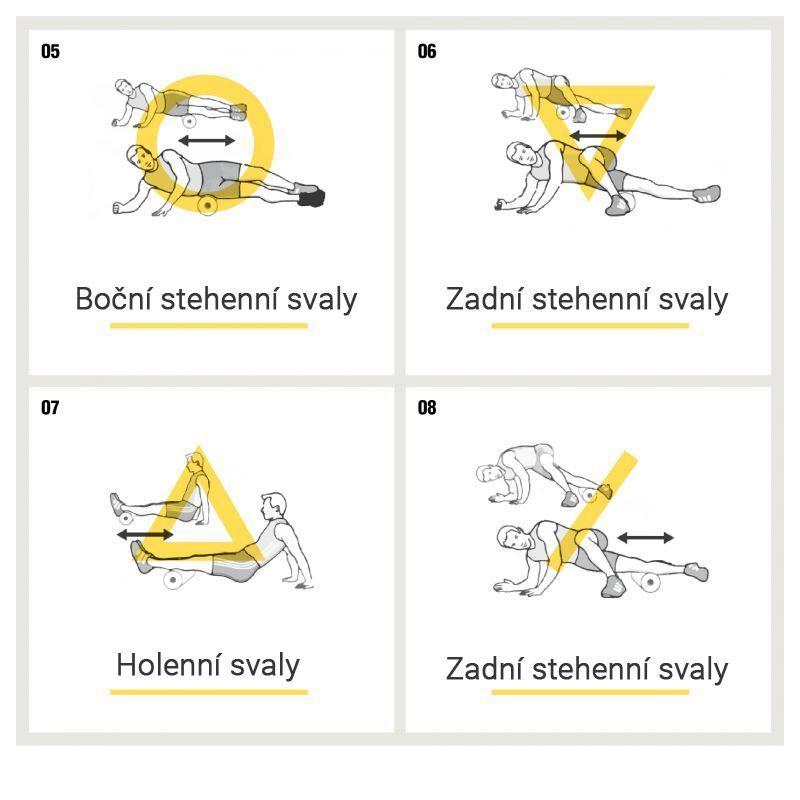 05

Boční stehenní svaly

06

Zadní stehenní svaly

07

Holenní svaly

08

Zadní stehenní svaly