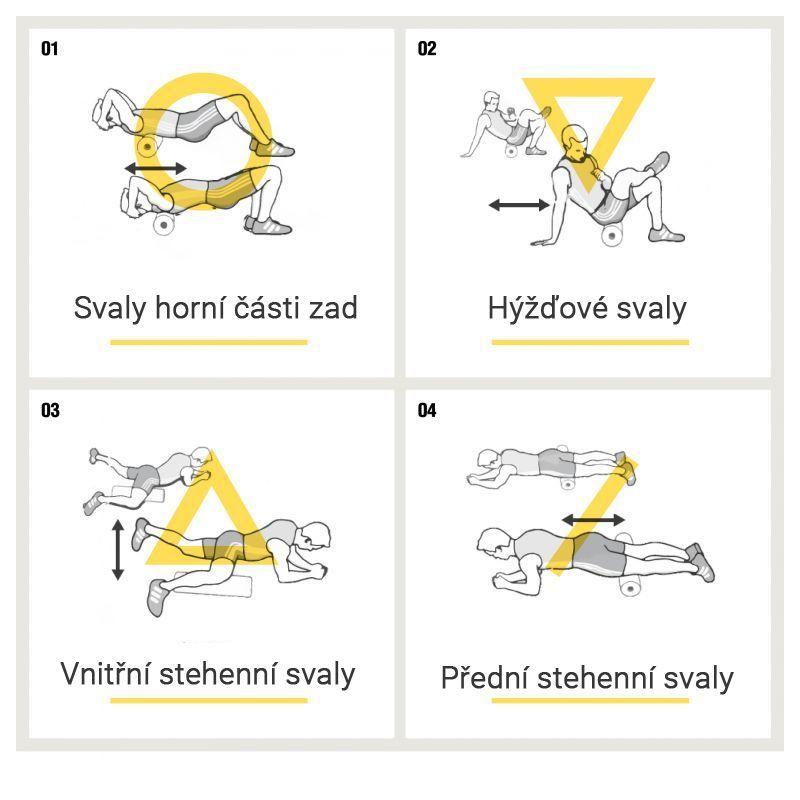 01

Svaly horní části zad

02

Hýžďové svaly

03

Vnitřní stehenní svaly

04

Přední stehenní svaly