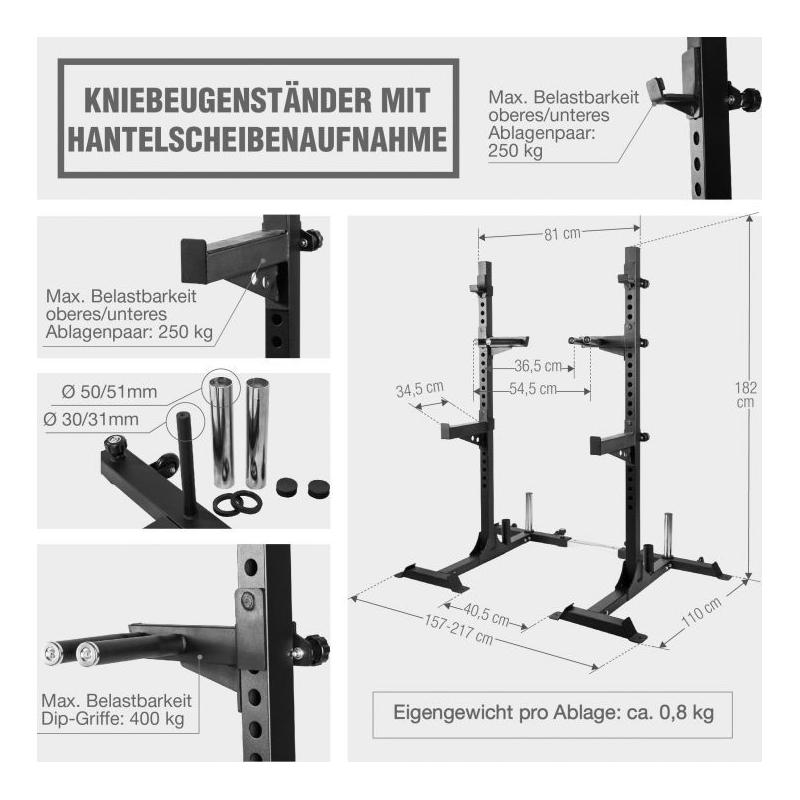 KNIEBEUGENSTÄNDER MIT HANTELSCHEIBENAUFNAHME

Max. Belastbarkeit oberes/unteres Ablagenpaar: 250 kg

Max. Belastbarkeit oberes/unteres Ablagenpaar: 250 kg

Ø 50/51mm
Ø 30/31mm

Max. Belastbarkeit Dip-Griffe: 400 kg

81 cm
36,5 cm
34,5 cm
54,5 cm
182 cm
40,5 cm
157-217 cm
110 cm

Eigengewicht pro Ablage: ca. 0,8 kg