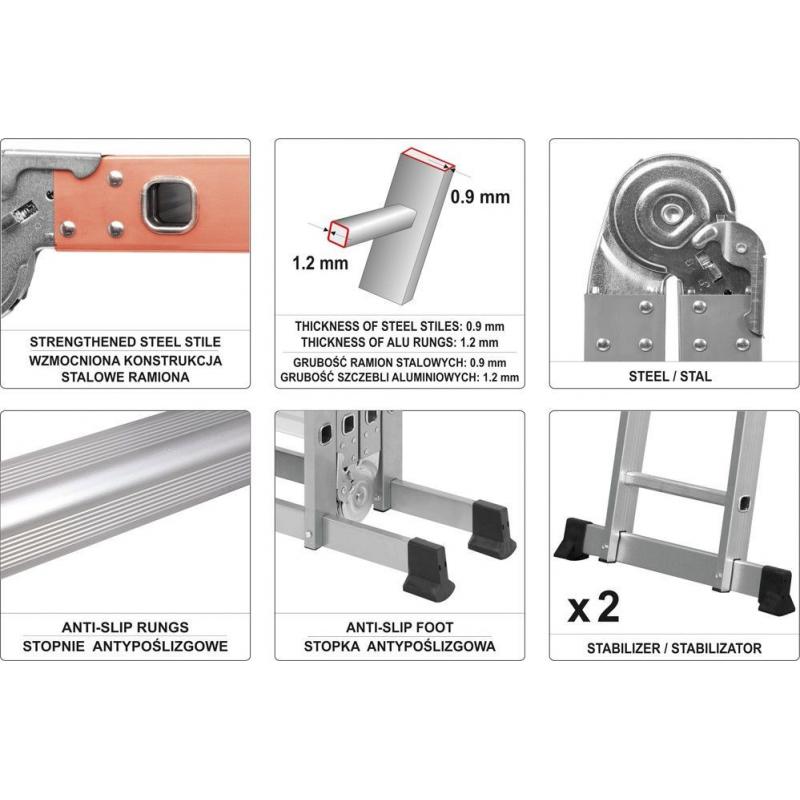 STRENGTHENED STEEL STILE
WZMOCNIONA KONSTRUKCJA
STALOWE RAMIONA

0.9 mm
1.2 mm

THICKNESS OF STEEL STILES: 0.9 mm
THICKNESS OF ALU RUNGS: 1.2 mm
GRUBOŚĆ RAMION STALOWYCH: 0.9 mm
GRUBOŚĆ SZCZEBLI ALUMINIOWYCH: 1.2 mm

STEEL / STAL

ANTI-SLIP RUNGS
STOPNIE ANTYPOŚLIZGOWE

ANTI-SLIP FOOT
STOPKA ANTYPOŚLIZGOWA

x 2

STABILIZER / STABILIZATOR