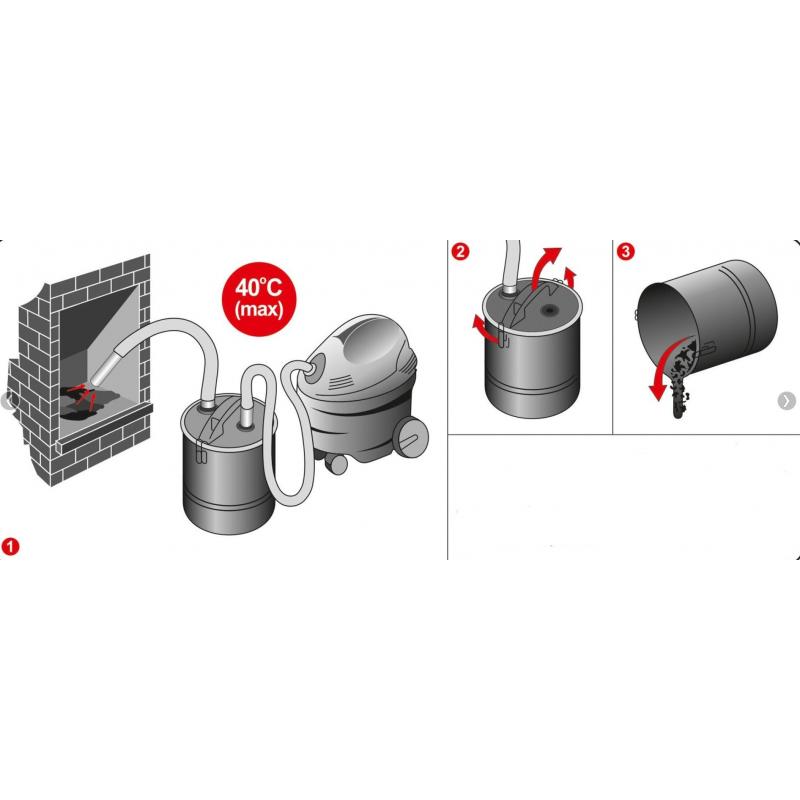 40°C
(max)

1

2

3