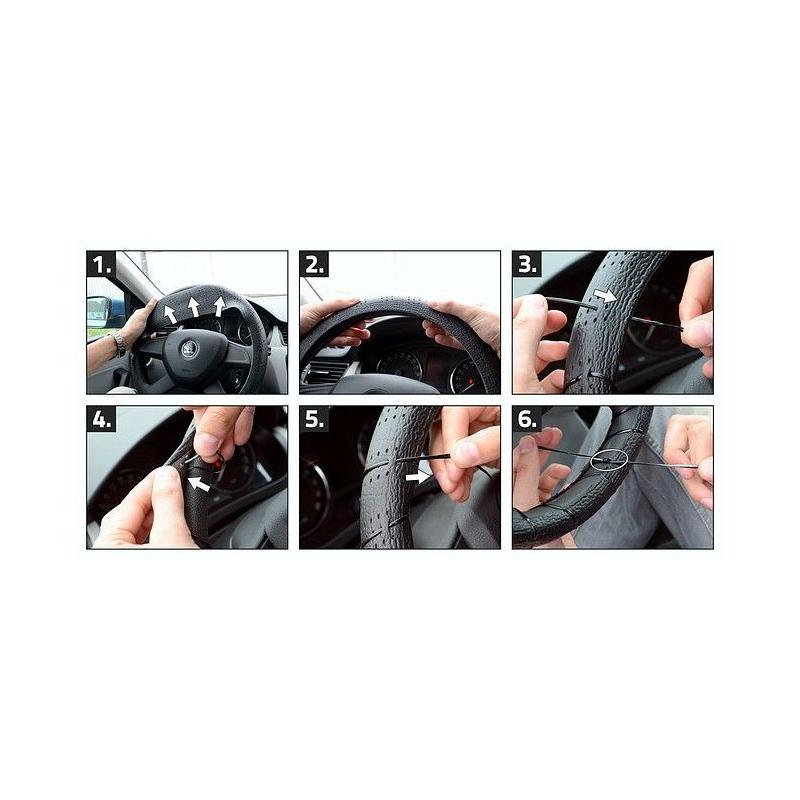 1.

2.

3.

4.

5.

6.