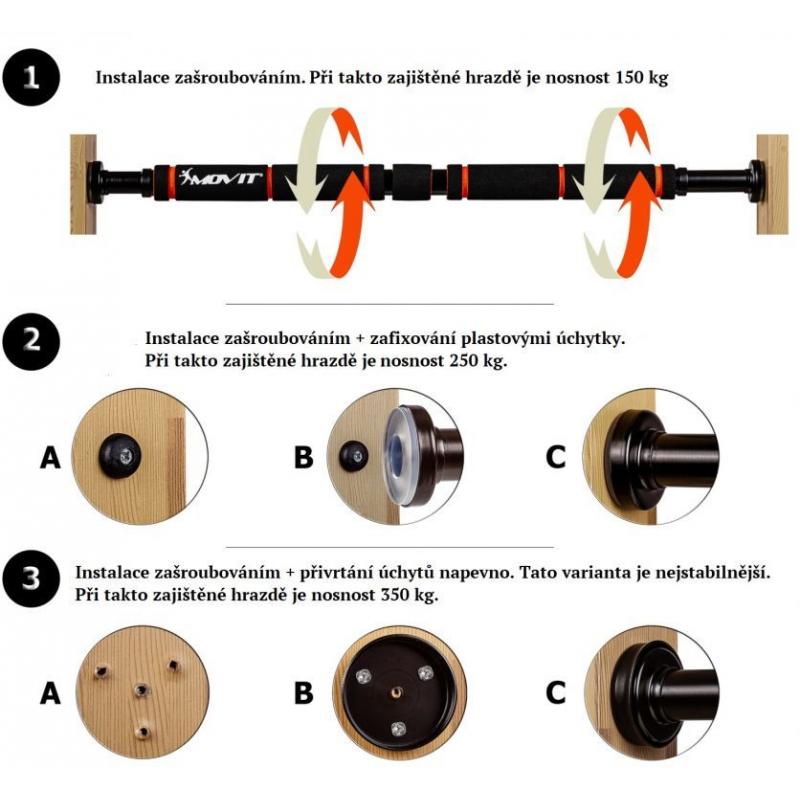 1

Instalace zašroubováním. Při takto zajištěné hrazdě je nosnost 150 kg

MOVIT

2

Instalace zašroubováním + zafixování plastovými úchytky. Při takto zajištěné hrazdě je nosnost 250 kg.

A

B

C

3

Instalace zašroubováním + přivrtání úchytů napevno. Tato varianta je nejstabilnější. Při takto zajištěné hrazdě je nosnost 350 kg.

A

B

C